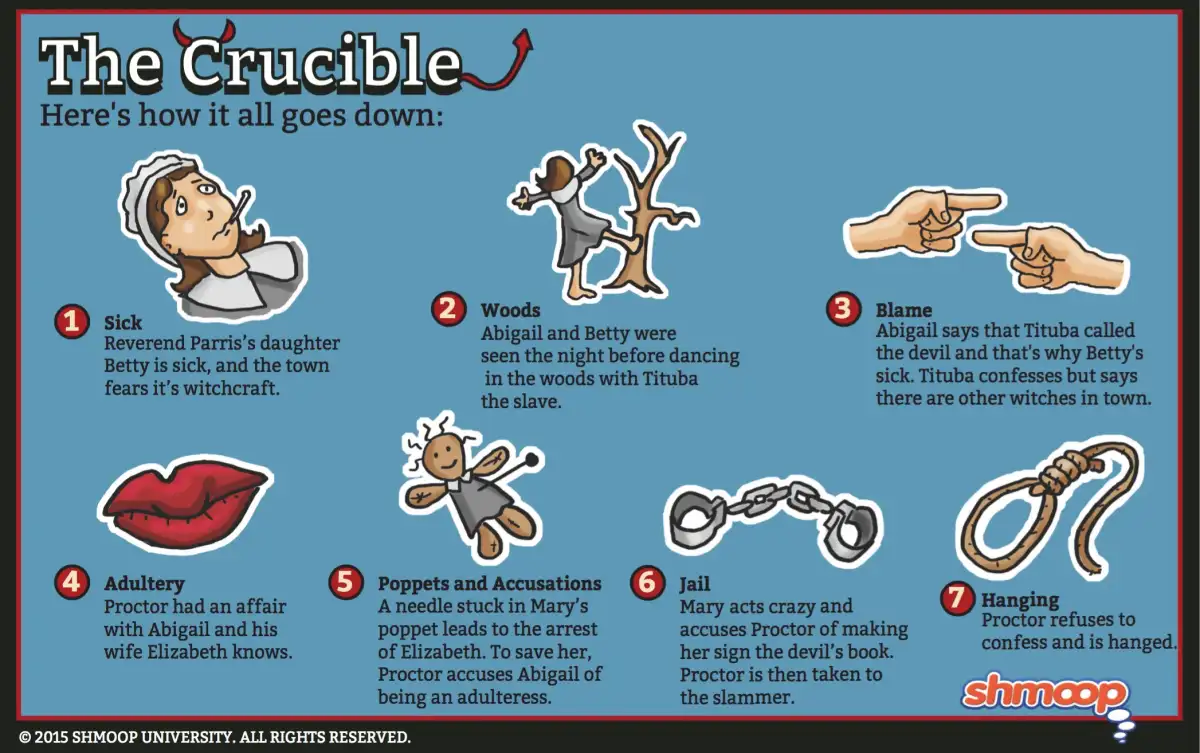 The Crucible
Here's how it all goes down:

1 Sick
Reverend Parris's daughter Betty is sick, and the town fears it's witchcraft.

2 Woods
Abigail and Betty were seen the night before dancing in the woods with Tituba the slave.

3 Blame
Abigail says that Tituba called the devil and that's why Betty's sick. Tituba confesses but says there are other witches in town.

4 Adultery
Proctor had an affair with Abigail and his wife Elizabeth knows.

5 Poppets and Accusations
A needle stuck in Mary's poppet leads to the arrest of Elizabeth. To save her, Proctor accuses Abigail of being an adulteress.

6 Jail
Mary acts crazy and accuses Proctor of making her sign the devil's book. Proctor is then taken to the slammer.

7 Hanging
Proctor refuses to confess and is hanged.

shmoop

© 2015 SHMOOP UNIVERSITY. ALL RIGHTS RESERVED.