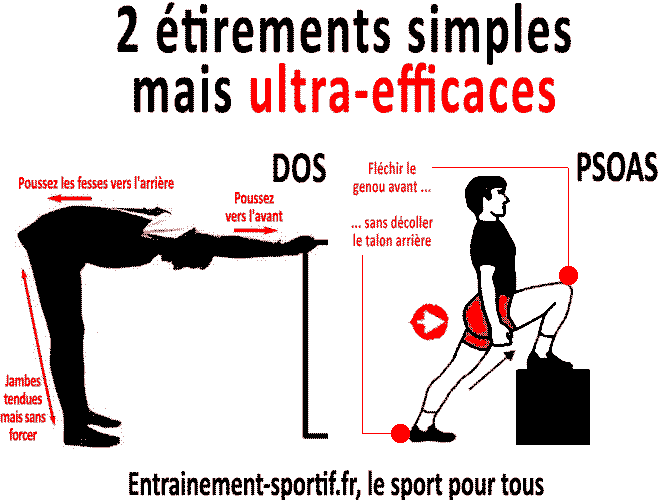 2 étirements simples mais ultra-efficaces

DOS

Poussez les fesses vers l'arrière

Poussez vers l'avant

Jambes tendues mais sans forcer

PSOAS

Fléchir le genou avant ...

... sans décoller le talon arrière

Entrainement-sportif.fr, le sport pour tous